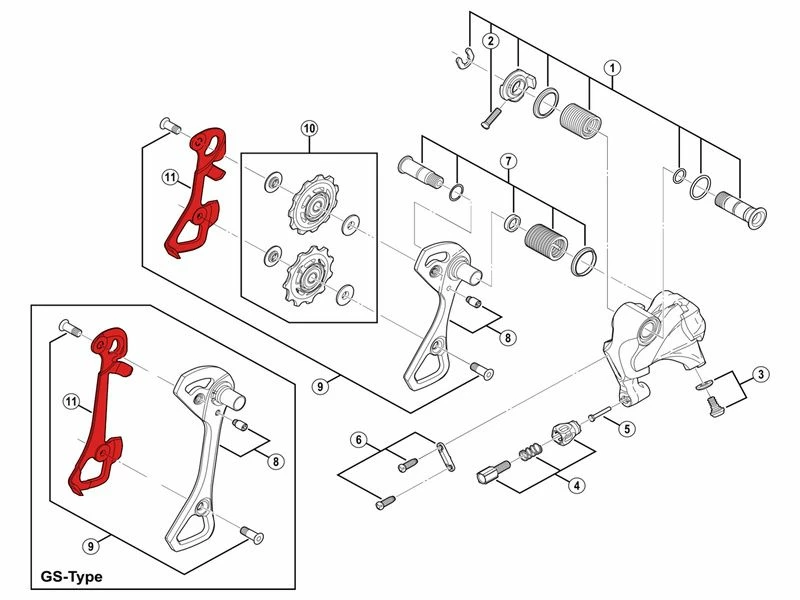 2
1
10
11
7
8
9
3
5
6
4
11
8
9
GS-Type